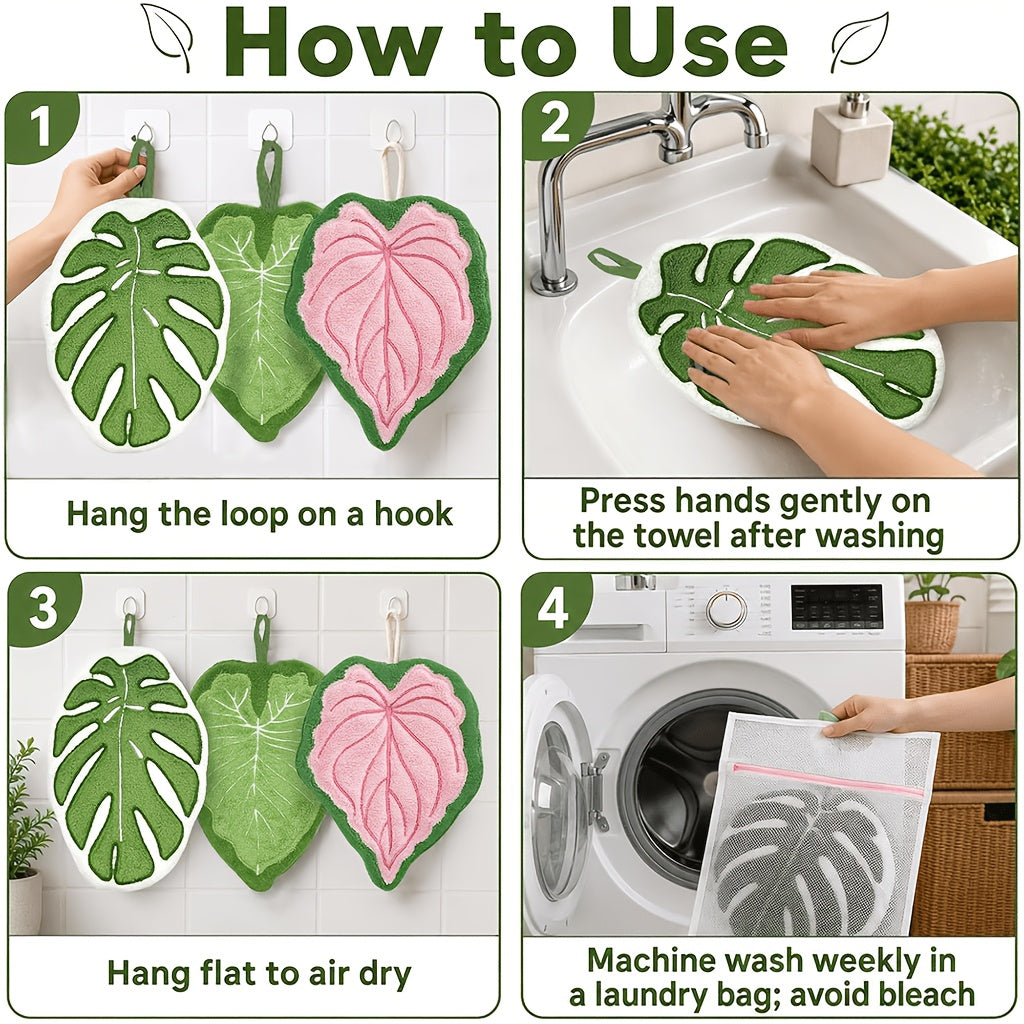 How to Use

1

Hang the loop on a hook

2

Press hands gently on the towel after washing

3

Hang flat to air dry

4

Machine wash weekly in a laundry bag; avoid bleach