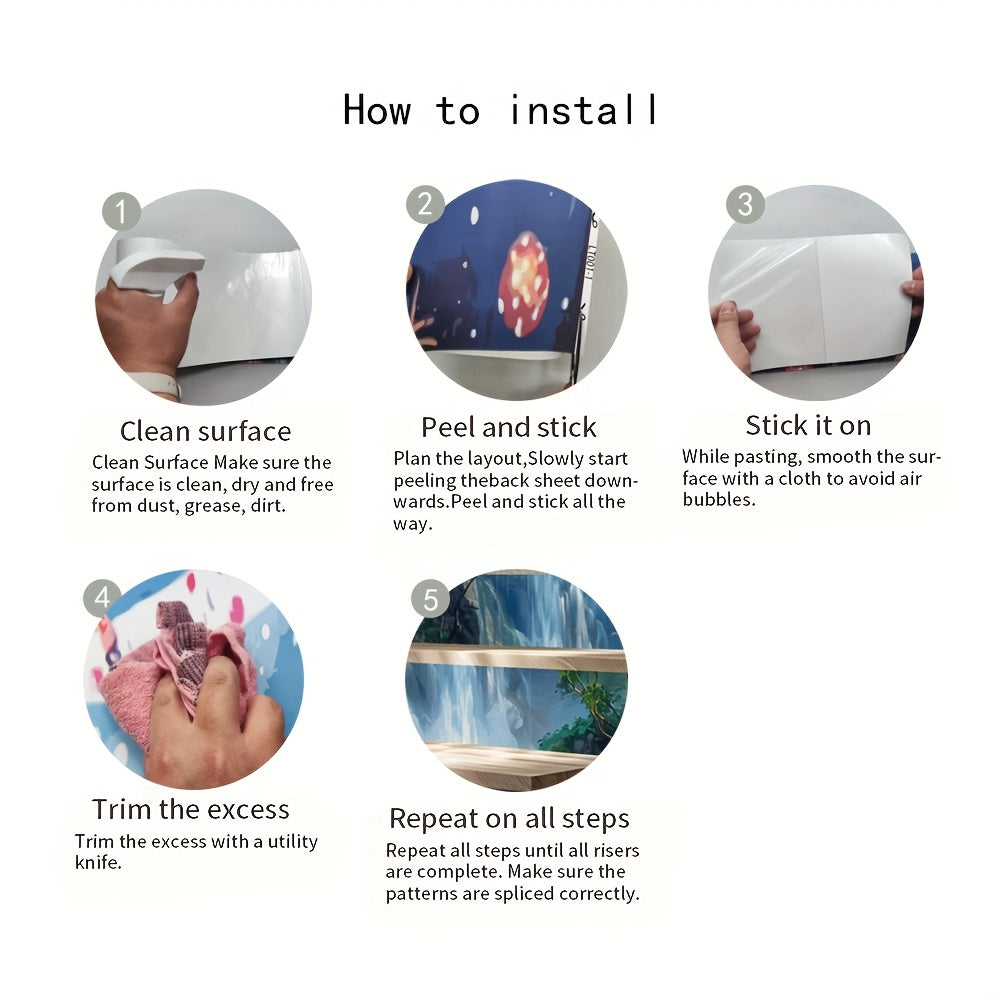 How to install

1

Clean surface

Clean Surface Make sure the surface is clean, dry and free from dust, grease, dirt.

2

Peel and stick

Plan the layout,Slowly start peeling theback sheet downwards.Peel and stick all the way.

3

Stick it on

While pasting, smooth the surface with a cloth to avoid air bubbles.

4

Trim the excess

Trim the excess with a utility knife.

5

Repeat on all steps

Repeat all steps until all risers are complete. Make sure the patterns are spliced correctly.