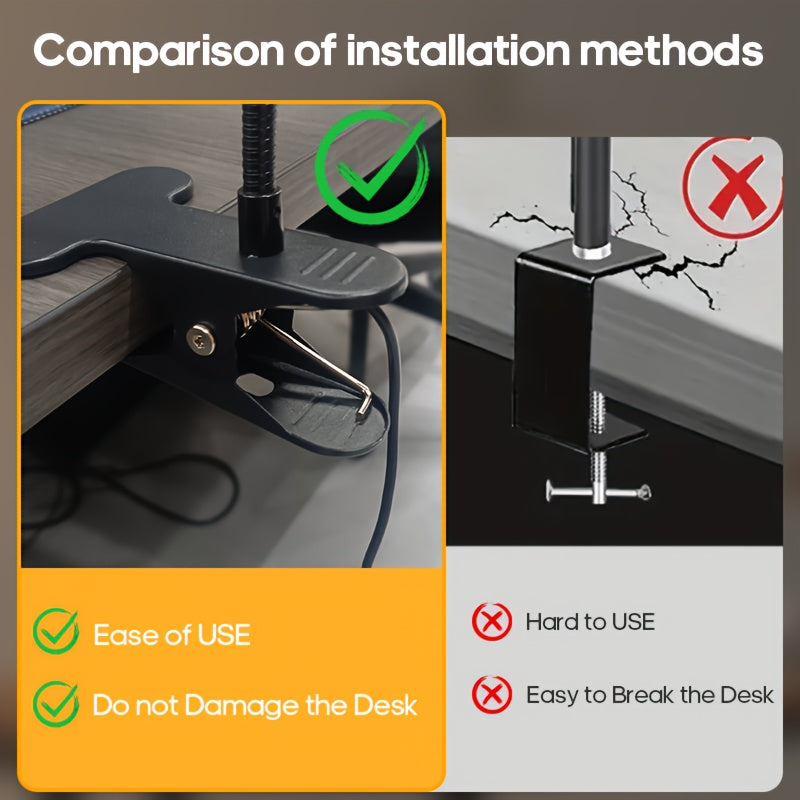 Comparison of installation methods

Ease of USE

Do not Damage the Desk

Hard to USE

Easy to Break the Desk