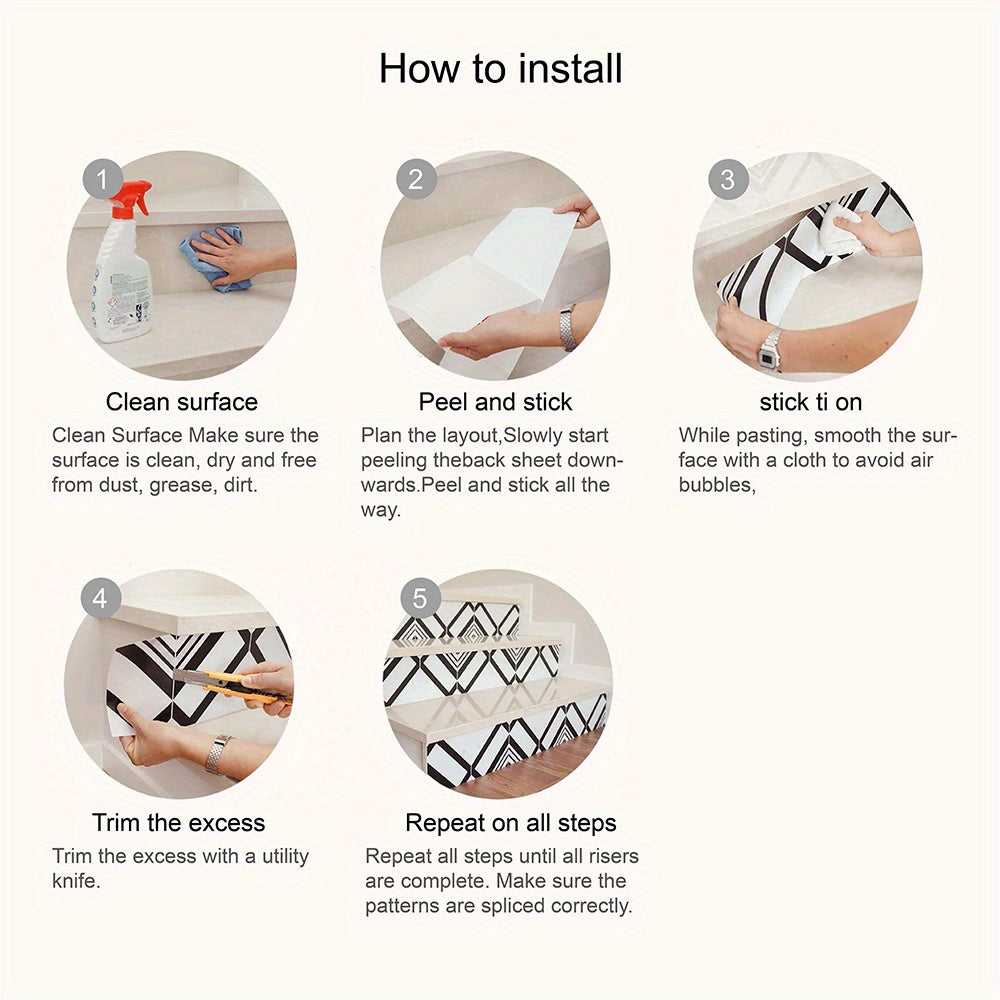 How to install

1

Clean surface

Clean Surface Make sure the surface is clean, dry and free from dust, grease, dirt.

2

Peel and stick

Plan the layout,Slowly start peeling theback sheet downwards.Peel and stick all the way.

3

stick ti on

While pasting, smooth the surface with a cloth to avoid air bubbles,

4

Trim the excess

Trim the excess with a utility knife.

5

Repeat on all steps

Repeat all steps until all risers are complete. Make sure the patterns are spliced correctly.