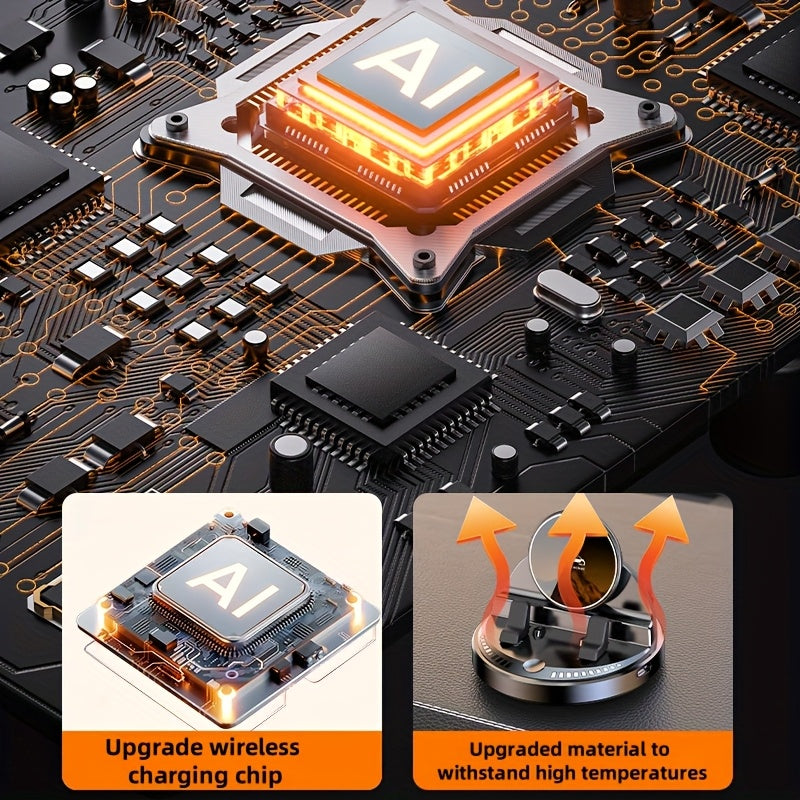 AI

AI

Upgrade wireless charging chip

Upgraded material to withstand high temperatures