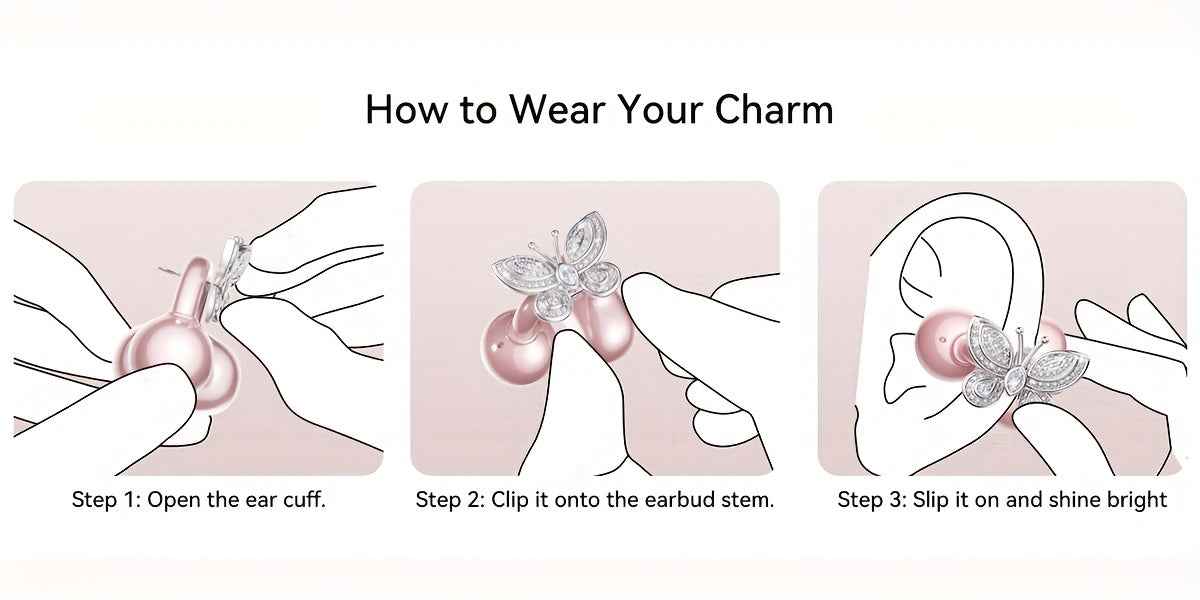 How to Wear Your Charm

Step 1: Open the ear cuff.

Step 2: Clip it onto the earbud stem.

Step 3: Slip it on and shine bright