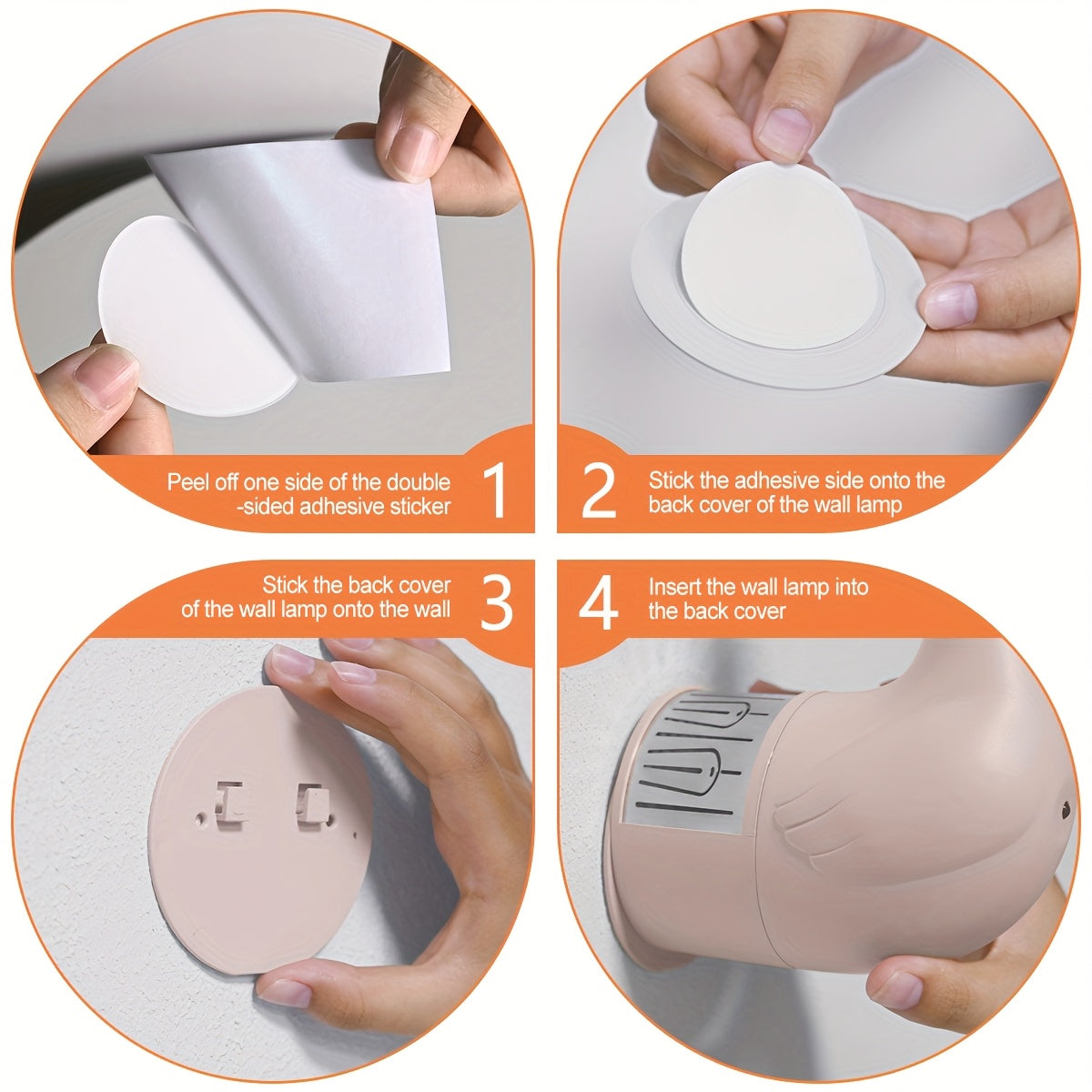 Peel off one side of the double -sided adhesive sticker 1

2 Stick the adhesive side onto the back cover of the wall lamp

Stick the back cover of the wall lamp onto the wall 3

4 Insert the wall lamp into the back cover