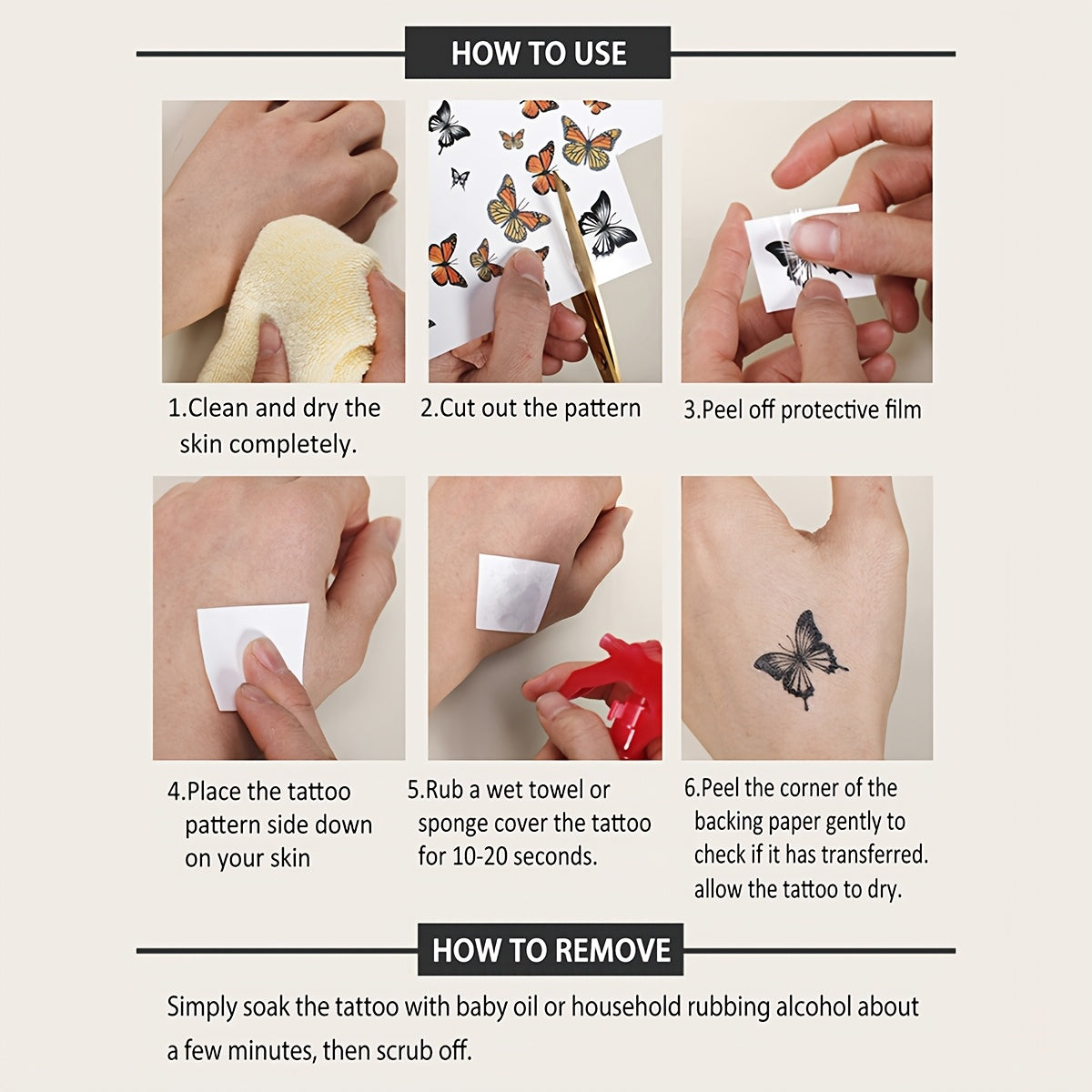 HOW TO USE

1.Clean and dry the skin completely.

2.Cut out the pattern

3.Peel off protective film

4.Place the tattoo pattern side down on your skin

5.Rub a wet towel or sponge cover the tattoo for 10-20 seconds.

6.Peel the corner of the backing paper gently to check if it has transferred. allow the tattoo to dry.

HOW TO REMOVE

Simply soak the tattoo with baby oil or household rubbing alcohol about a few minutes, then scrub off.