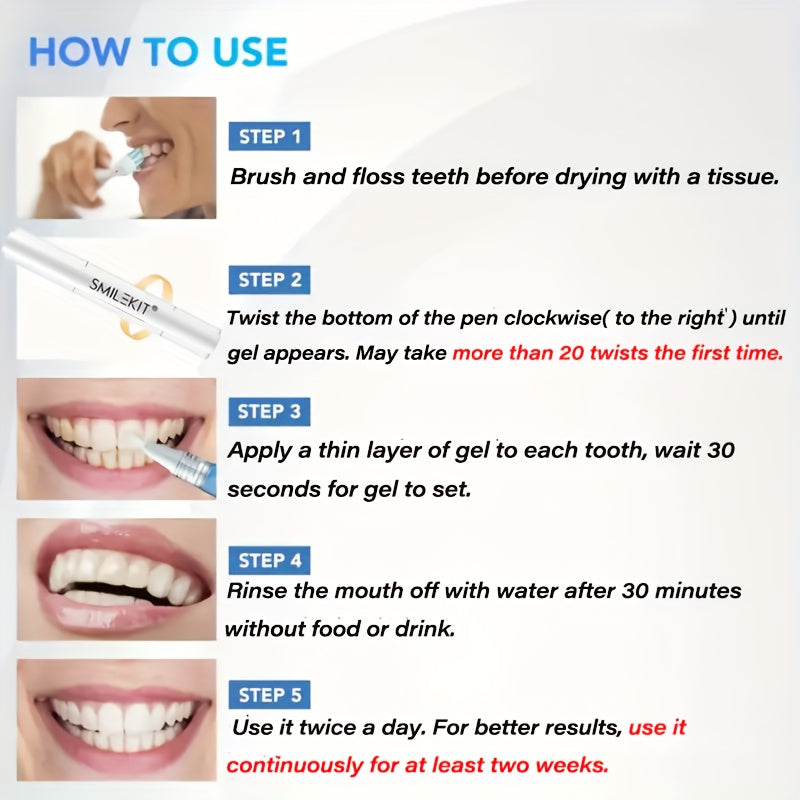 HOW TO USE

STEP 1

Brush and floss teeth before drying with a tissue.

SMILEKIT®

STEP 2

Twist the bottom of the pen clockwise( to the right ) until gel appears. May take more than 20 twists the first time.

STEP 3

Apply a thin layer of gel to each tooth, wait 30 seconds for gel to set.

STEP 4

Rinse the mouth off with water after 30 minutes without food or drink.

STEP 5

Use it twice a day. For better results, use it continuously for at least two weeks.