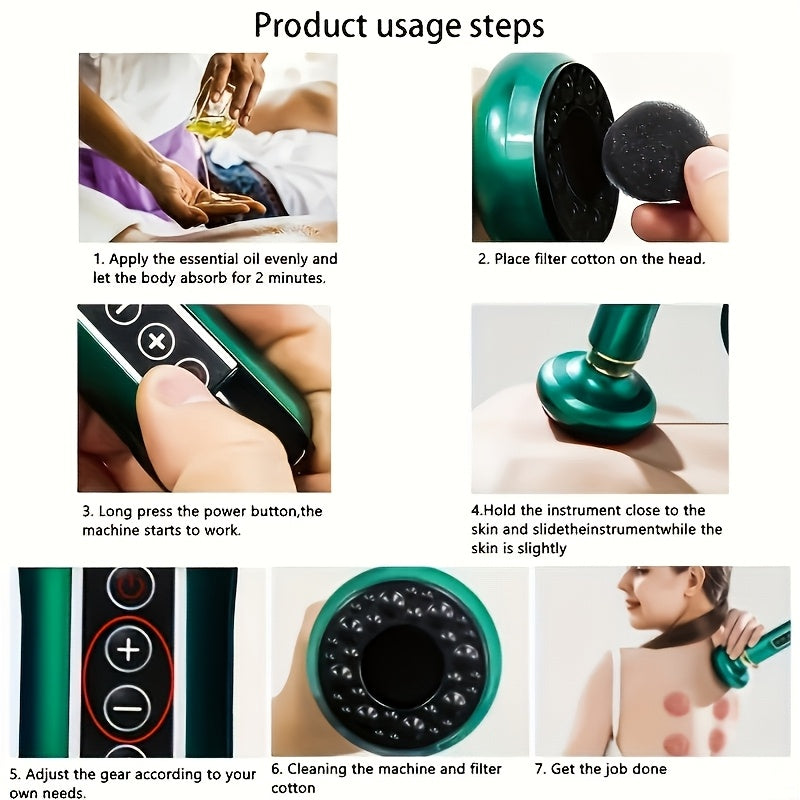 Product usage steps

1. Apply the essential oil evenly and let the body absorb for 2 minutes.

2. Place filter cotton on the head.

3. Long press the power button,the machine starts to work.

4.Hold the instrument close to the skin and slidetheinstrumentwhile the skin is slightly

5. Adjust the gear according to your own needs.

6. Cleaning the machine and filter cotton

7. Get the job done