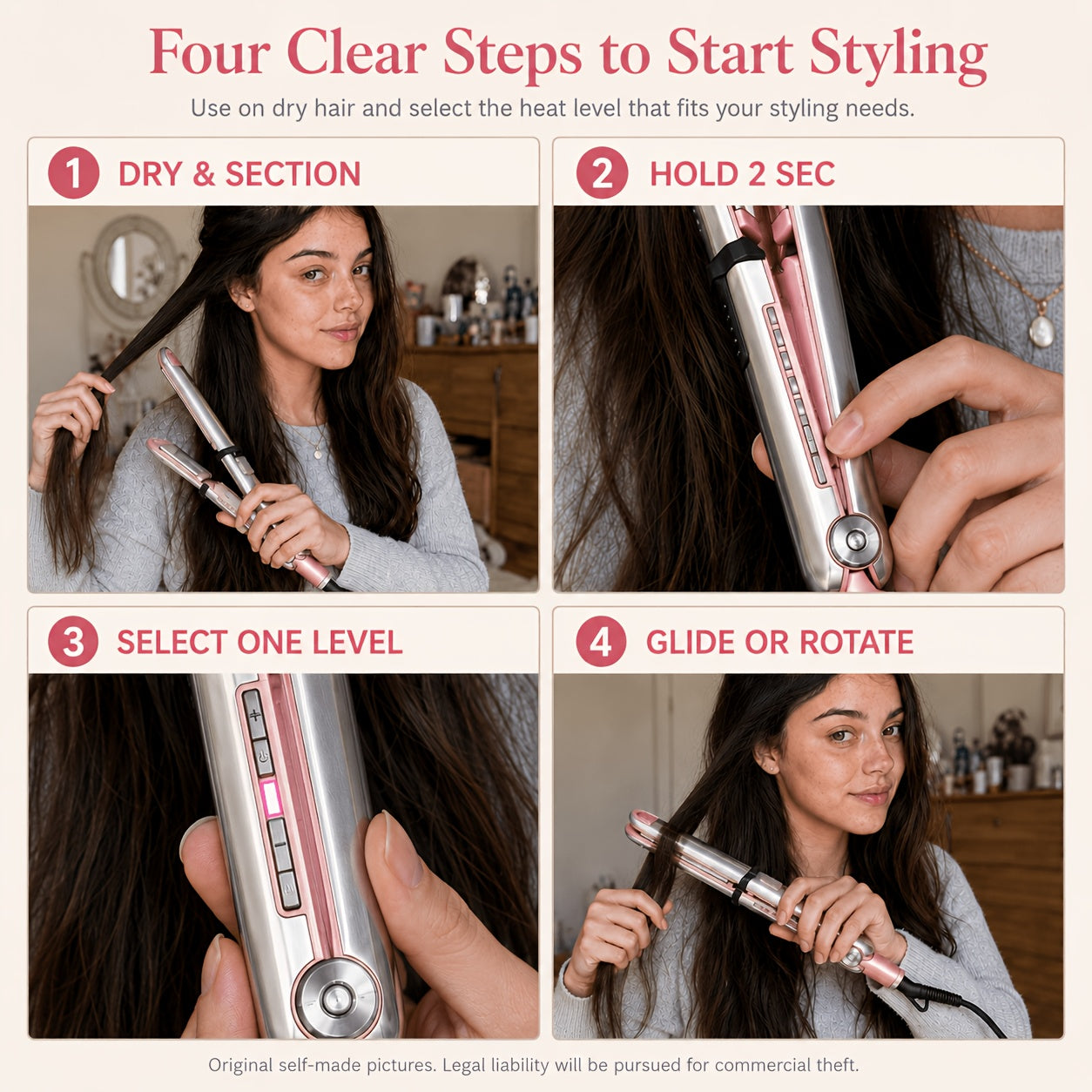 Four Clear Steps to Start Styling

Use on dry hair and select the heat level that fits your styling needs.

1 DRY & SECTION

2 HOLD 2 SEC

3 SELECT ONE LEVEL

4 GLIDE OR ROTATE

Original self-made pictures. Legal liability will be pursued for commercial theft.