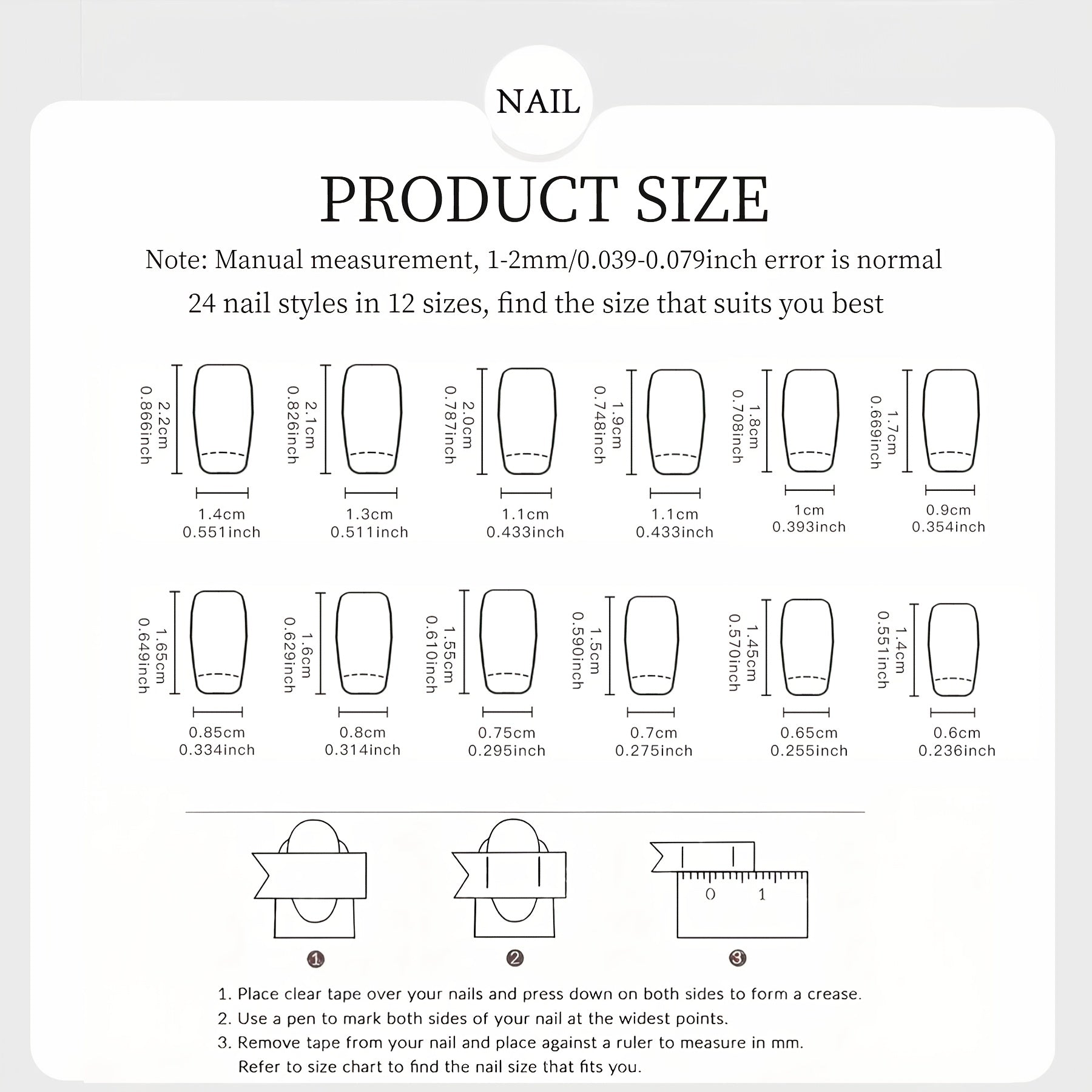 NAIL

PRODUCT SIZE

Note: Manual measurement, 1-2mm/0.039-0.079inch error is normal

24 nail styles in 12 sizes, find the size that suits you best

2.2cm 0.866inch
1.4cm 0.551inch

2.1cm 0.826inch
1.3cm 0.511inch

2.0cm 0.787inch
1.1cm 0.433inch

1.9cm 0.748inch
1.1cm 0.433inch

1.8cm 0.708inch
1cm 0.393inch

1.7cm 0.669inch
0.9cm 0.354inch

1.65cm 0.649inch
0.85cm 0.334inch

1.6cm 0.629inch
0.8cm 0.314inch

1.55cm 0.610inch
0.75cm 0.295inch

1.5cm 0.590inch
0.7cm 0.275inch

1.45cm 0.570inch
0.65cm 0.255inch

1.4cm 0.551inch
0.6cm 0.236inch

0 1

1 2 3

1. Place clear tape over your nails and press down on both sides to form a crease.
2. Use a pen to mark both sides of your nail at the widest points.
3. Remove tape from your nail and place against a ruler to measure in mm. Refer to size chart to find the nail size that fits you.