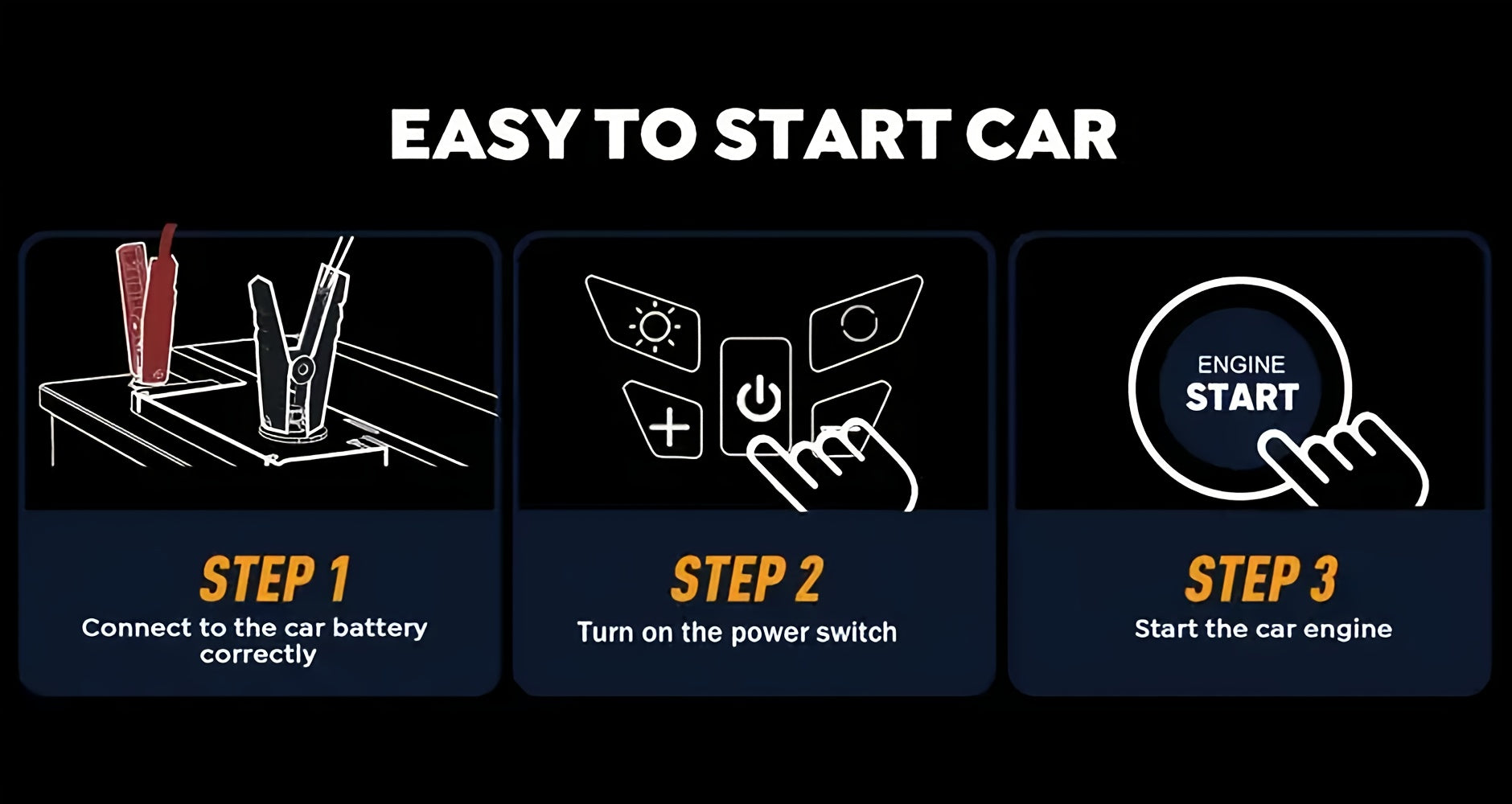 EASY TO START CAR

STEP 1
Connect to the car battery correctly

STEP 2
Turn on the power switch

ENGINE
START

STEP 3
Start the car engine