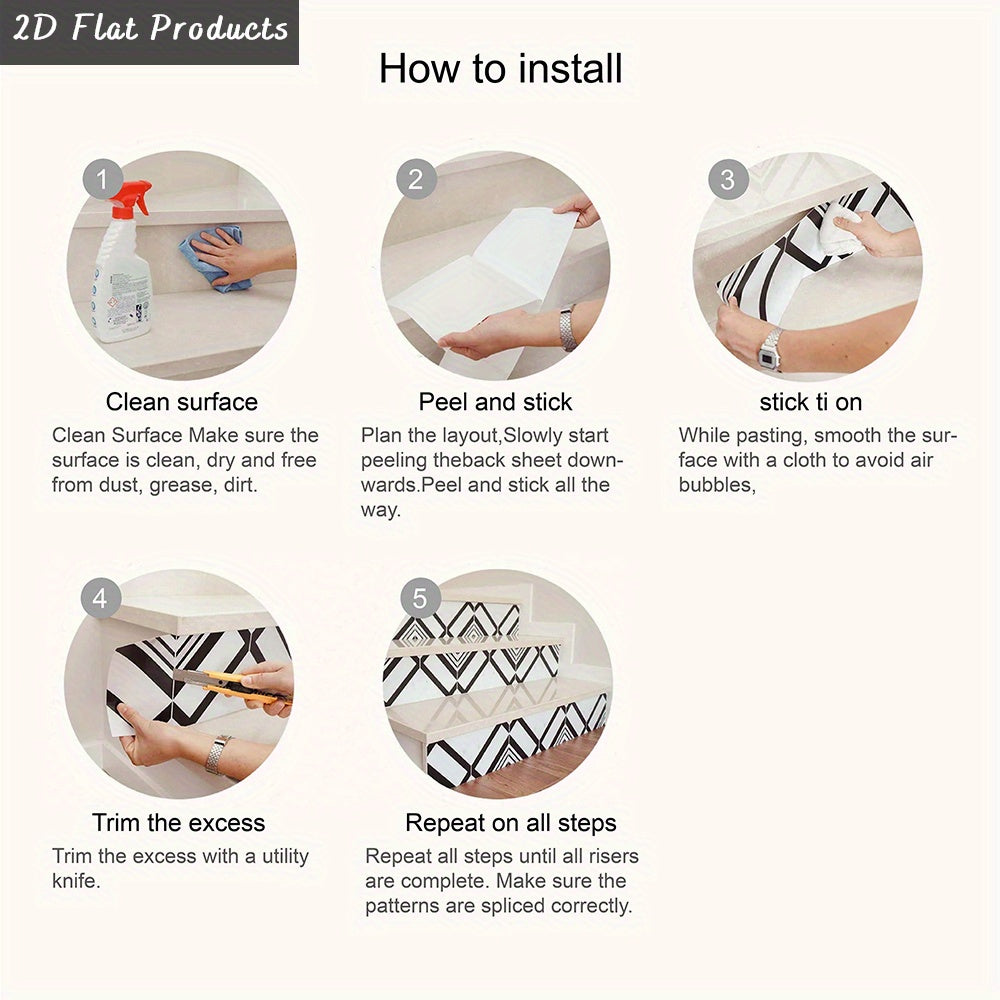 2D Flat Products

How to install

1

Clean surface

Clean Surface Make sure the surface is clean, dry and free from dust, grease, dirt.

2

Peel and stick

Plan the layout,Slowly start peeling theback sheet downwards.Peel and stick all the way.

3

stick ti on

While pasting, smooth the surface with a cloth to avoid air bubbles,

4

Trim the excess

Trim the excess with a utility knife.

5

Repeat on all steps

Repeat all steps until all risers are complete. Make sure the patterns are spliced correctly.