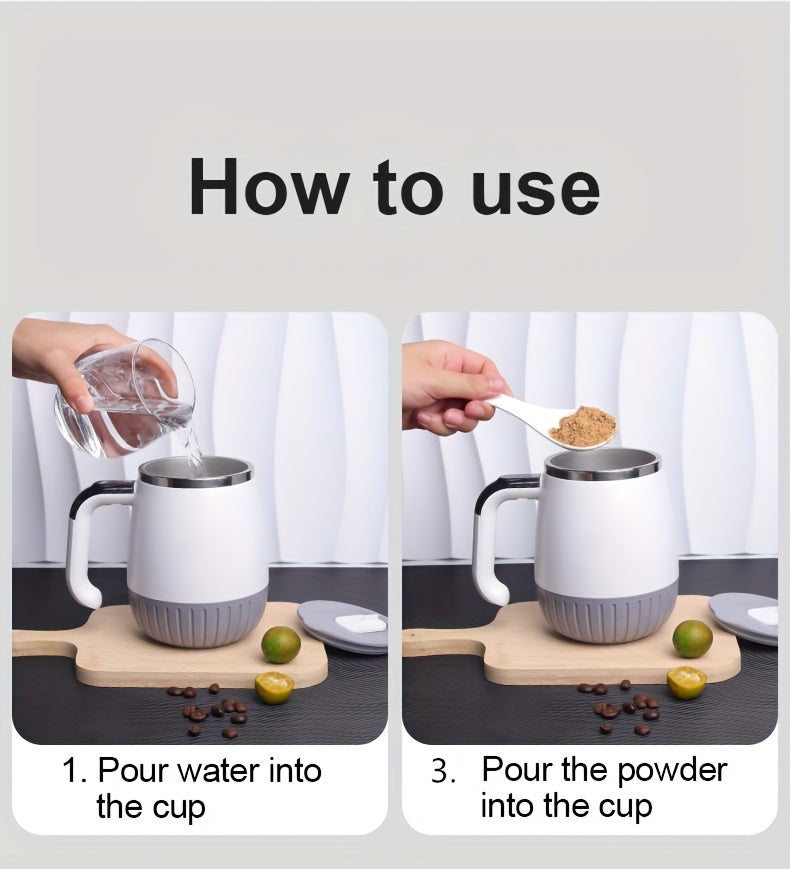 How to use

1. Pour water into the cup

3. Pour the powder into the cup