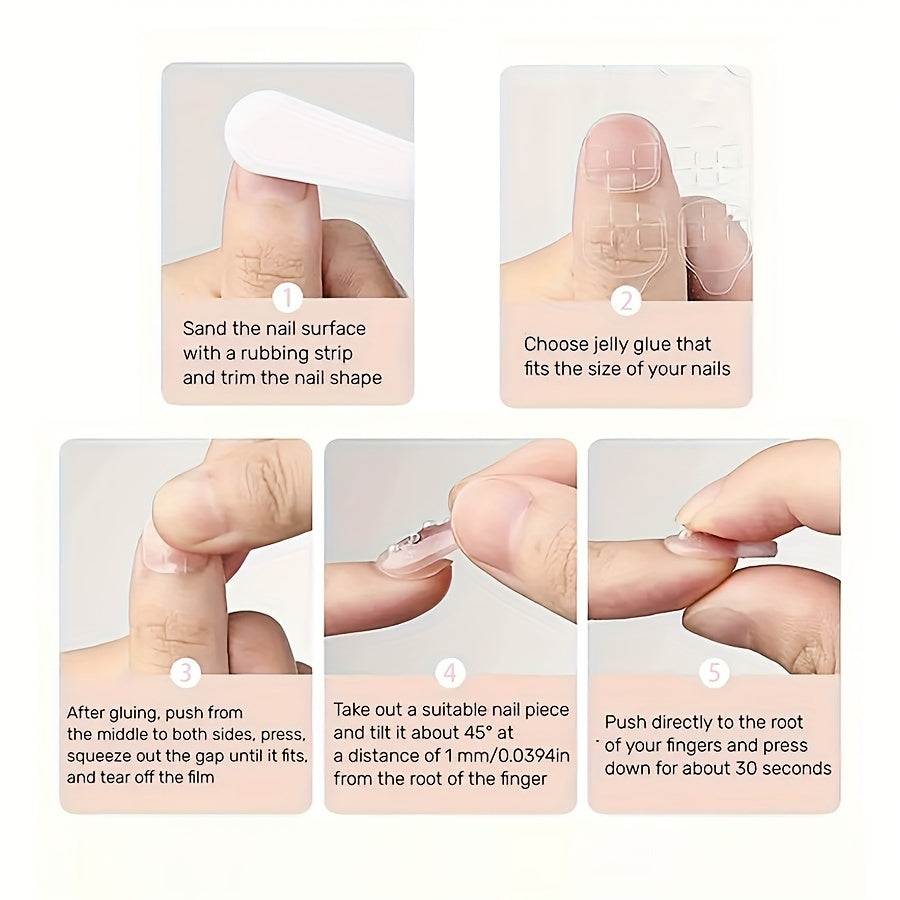 1

Sand the nail surface with a rubbing strip and trim the nail shape

2

Choose jelly glue that fits the size of your nails

3

After gluing, push from the middle to both sides, press, squeeze out the gap until it fits, and tear off the film

4

Take out a suitable nail piece and tilt it about 45° at a distance of 1 mm/0.0394in from the root of the finger

5

Push directly to the root of your fingers and press down for about 30 seconds