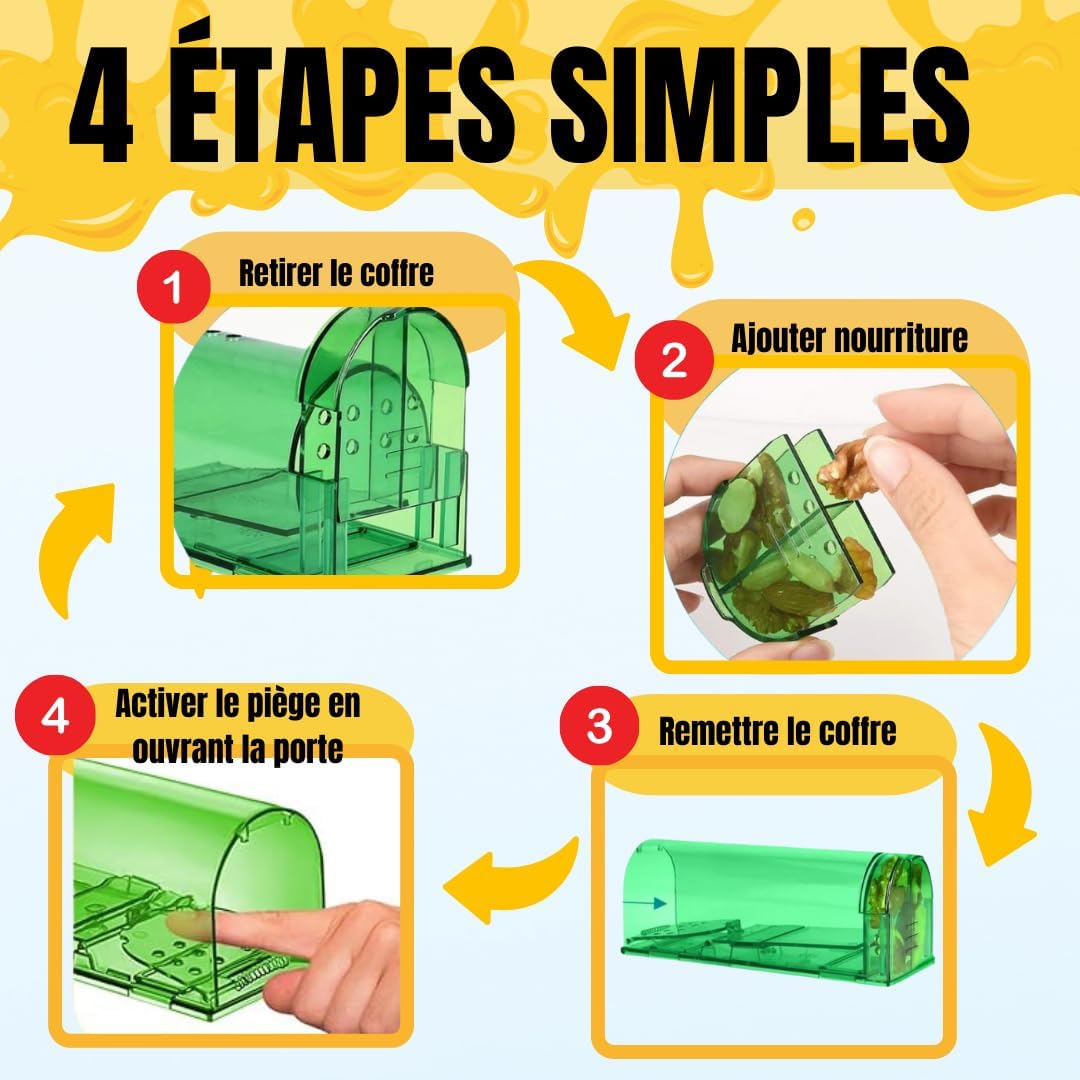 4 ÉTAPES SIMPLES

1 Retirer le coffre

2 Ajouter nourriture

3 Remettre le coffre

4 Activer le piège en ouvrant la porte