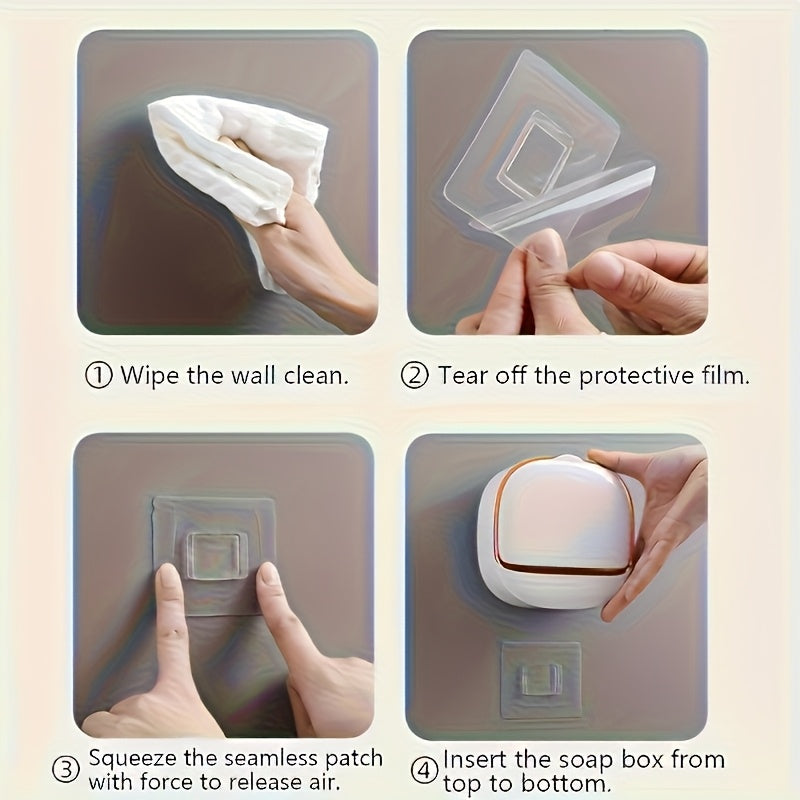 ① Wipe the wall clean.

② Tear off the protective film.

③ Squeeze the seamless patch with force to release air.

④ Insert the soap box from top to bottom.