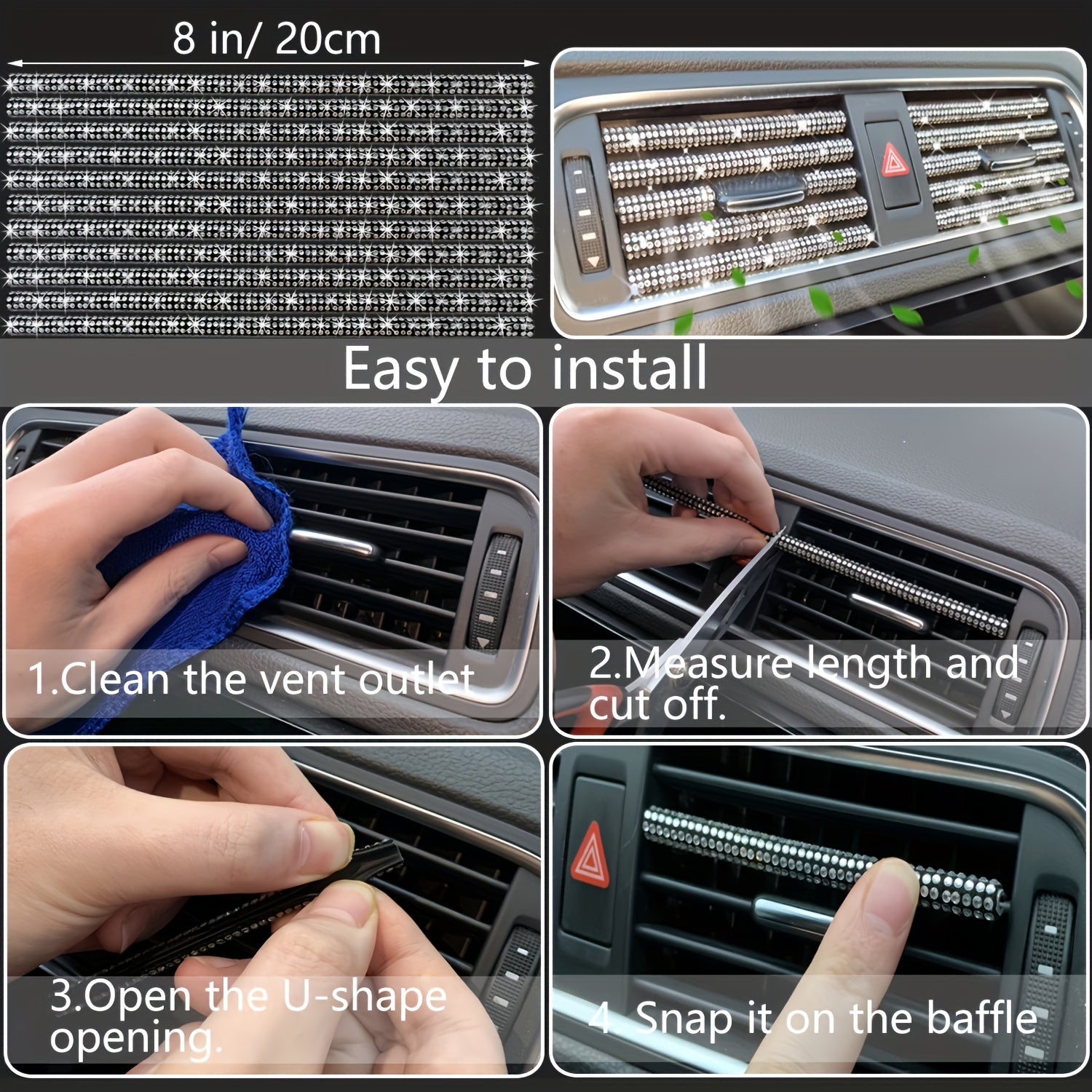 8 in/ 20cm

Easy to install

1.Clean the vent outlet

2.Measure length and cut off.

3.Open the U-shape opening.

4. Snap it on the baffle