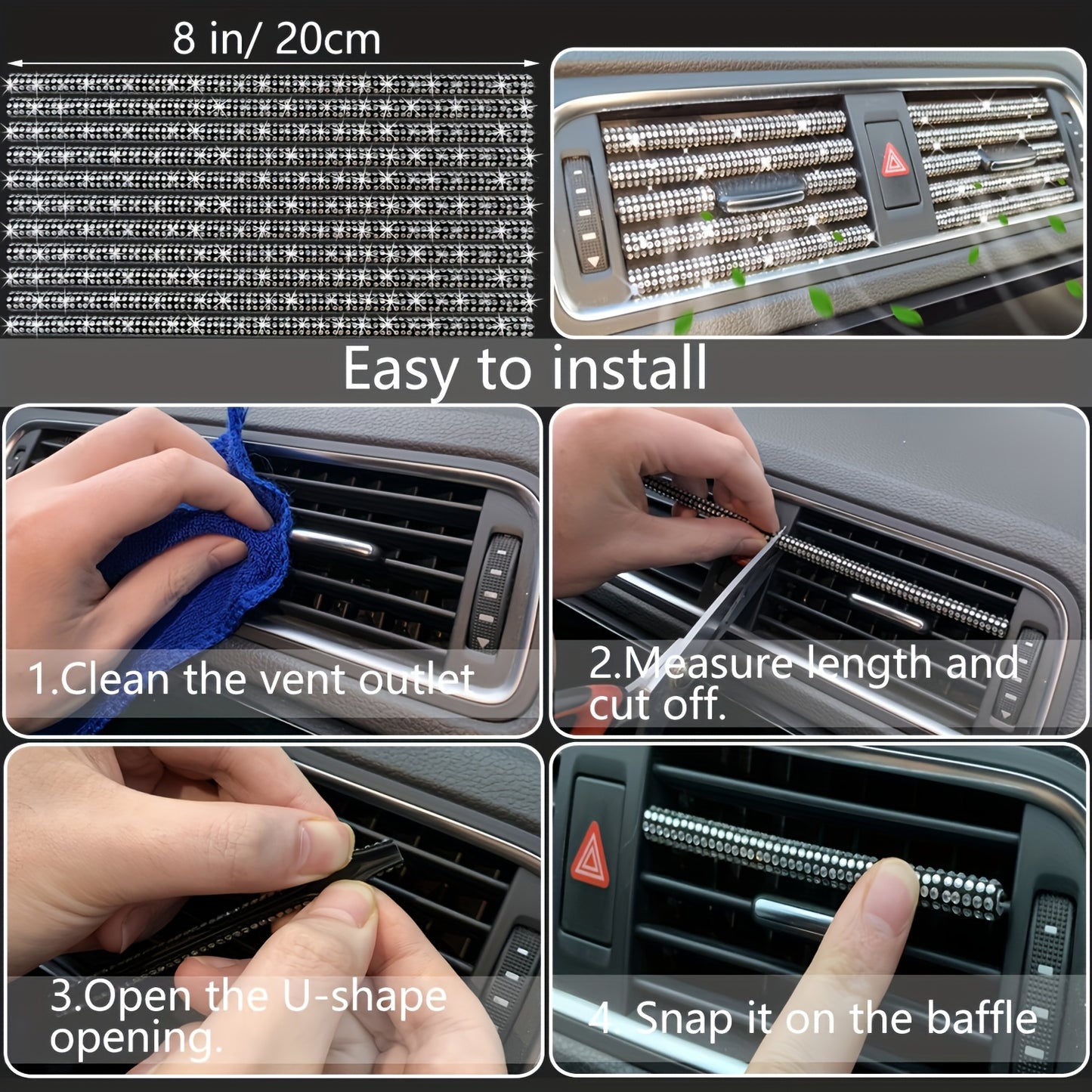 8 in/ 20cm

Easy to install

1.Clean the vent outlet

2.Measure length and cut off.

3.Open the U-shape opening.

4. Snap it on the baffle