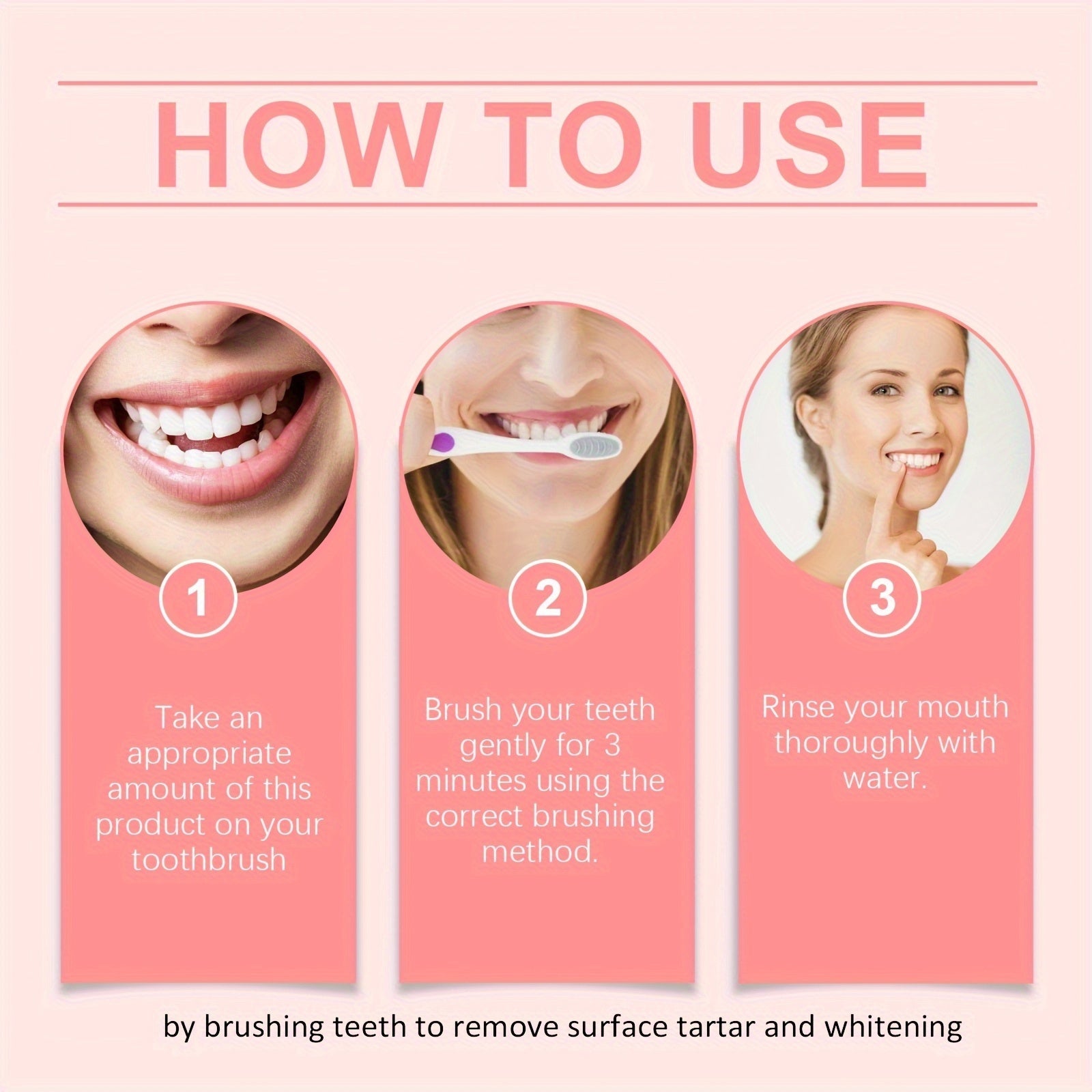 HOW TO USE

1

Take an appropriate amount of this product on your toothbrush

2

Brush your teeth gently for 3 minutes using the correct brushing method.

3

Rinse your mouth thoroughly with water.

by brushing teeth to remove surface tartar and whitening