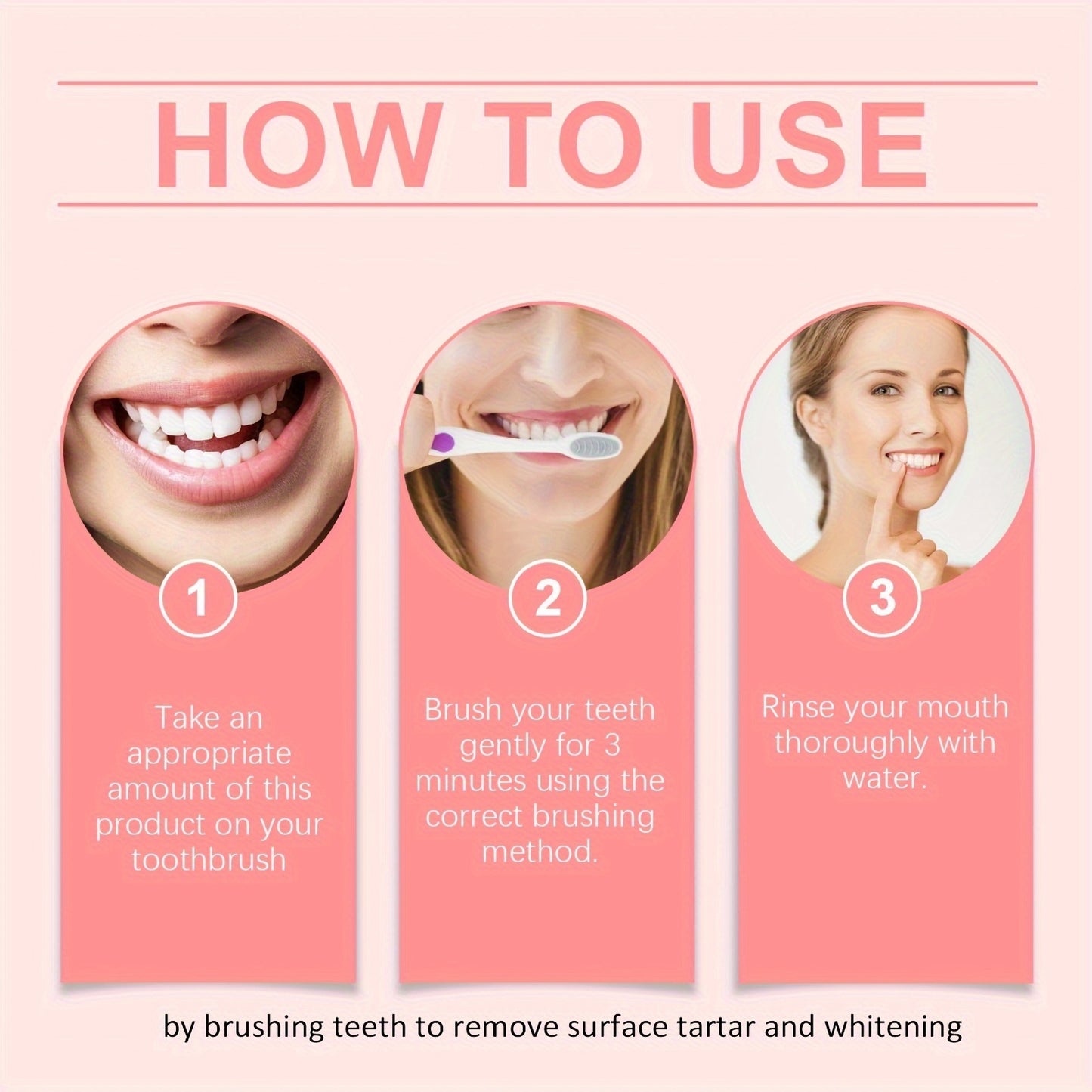 HOW TO USE

1

Take an appropriate amount of this product on your toothbrush

2

Brush your teeth gently for 3 minutes using the correct brushing method.

3

Rinse your mouth thoroughly with water.

by brushing teeth to remove surface tartar and whitening