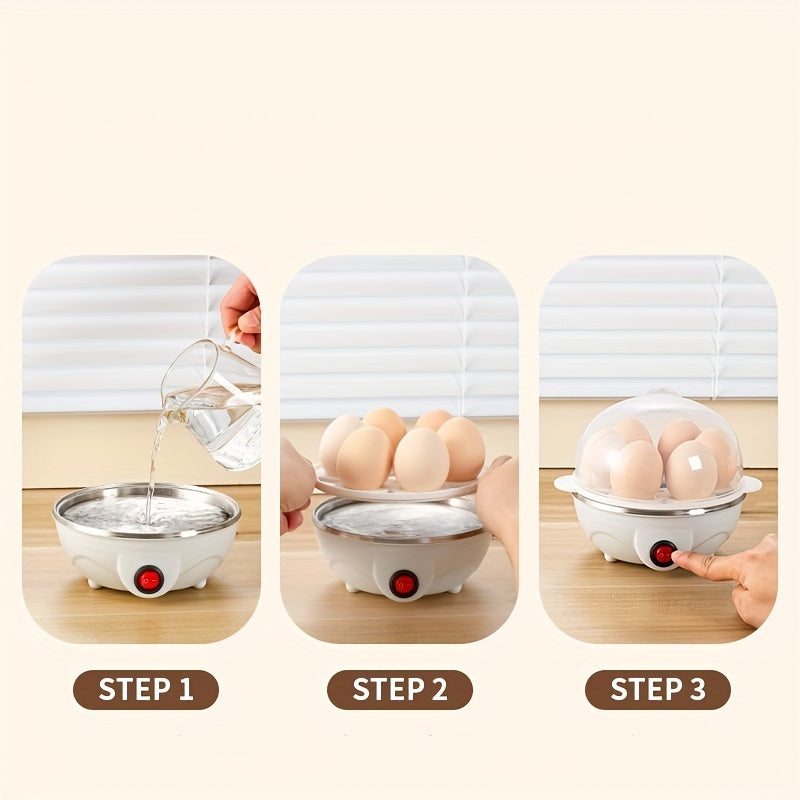 STEP 1

STEP 2

STEP 3