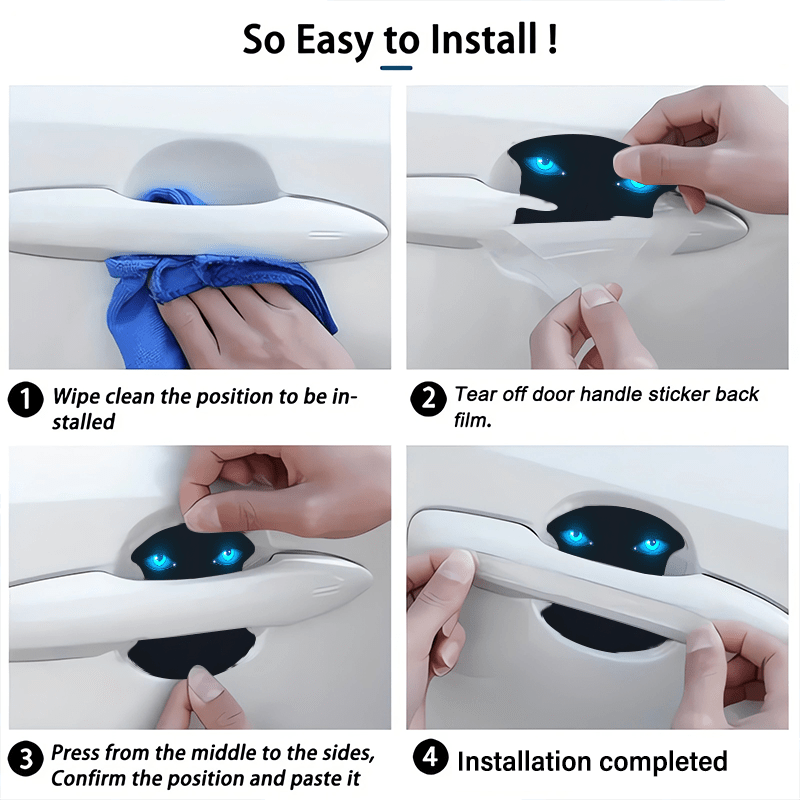 So Easy to Install !

1 Wipe clean the position to be installed

2 Tear off door handle sticker back film.

3 Press from the middle to the sides, Confirm the position and paste it

4 Installation completed