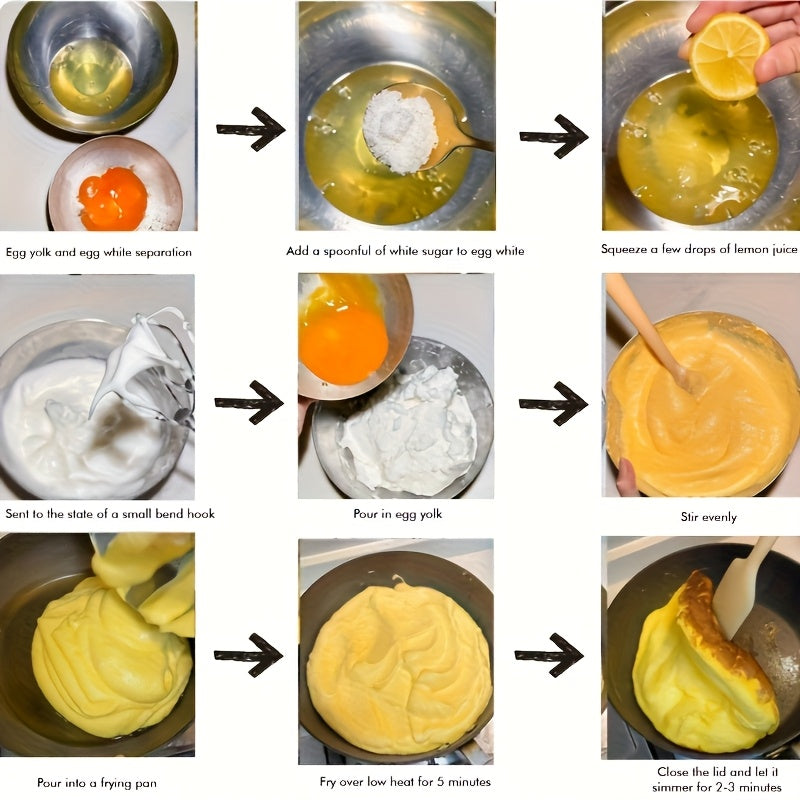 Egg yolk and egg white separation

Add a spoonful of white sugar to egg white

Squeeze a few drops of lemon juice

Sent to the state of a small bend hook

Pour in egg yolk

Stir evenly

Pour into a frying pan

Fry over low heat for 5 minutes

Close the lid and let it simmer for 2-3 minutes