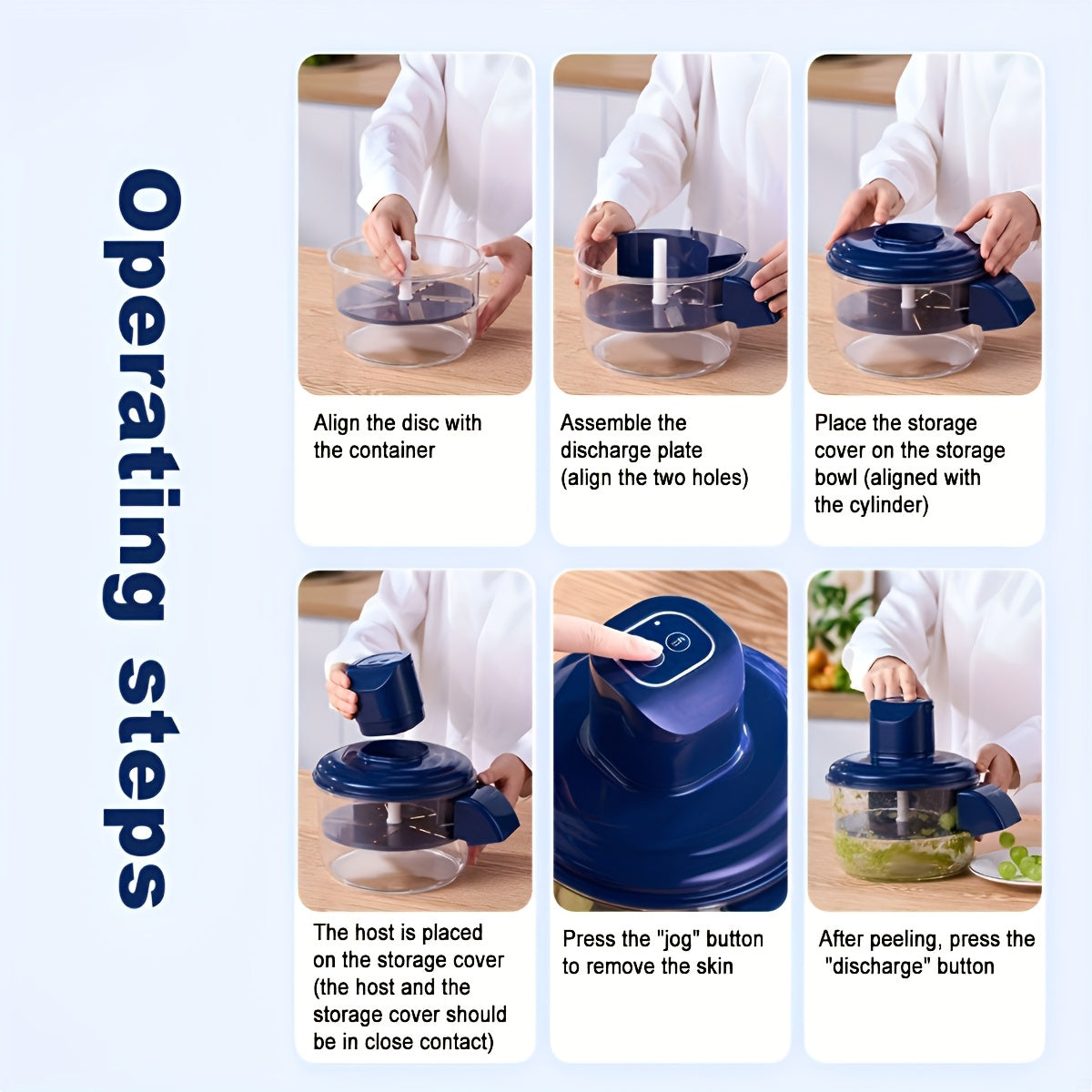 Operating steps

Align the disc with the container

Assemble the discharge plate (align the two holes)

Place the storage cover on the storage bowl (aligned with the cylinder)

The host is placed on the storage cover (the host and the storage cover should be in close contact)

Press the "jog" button to remove the skin

After peeling, press the "discharge" button