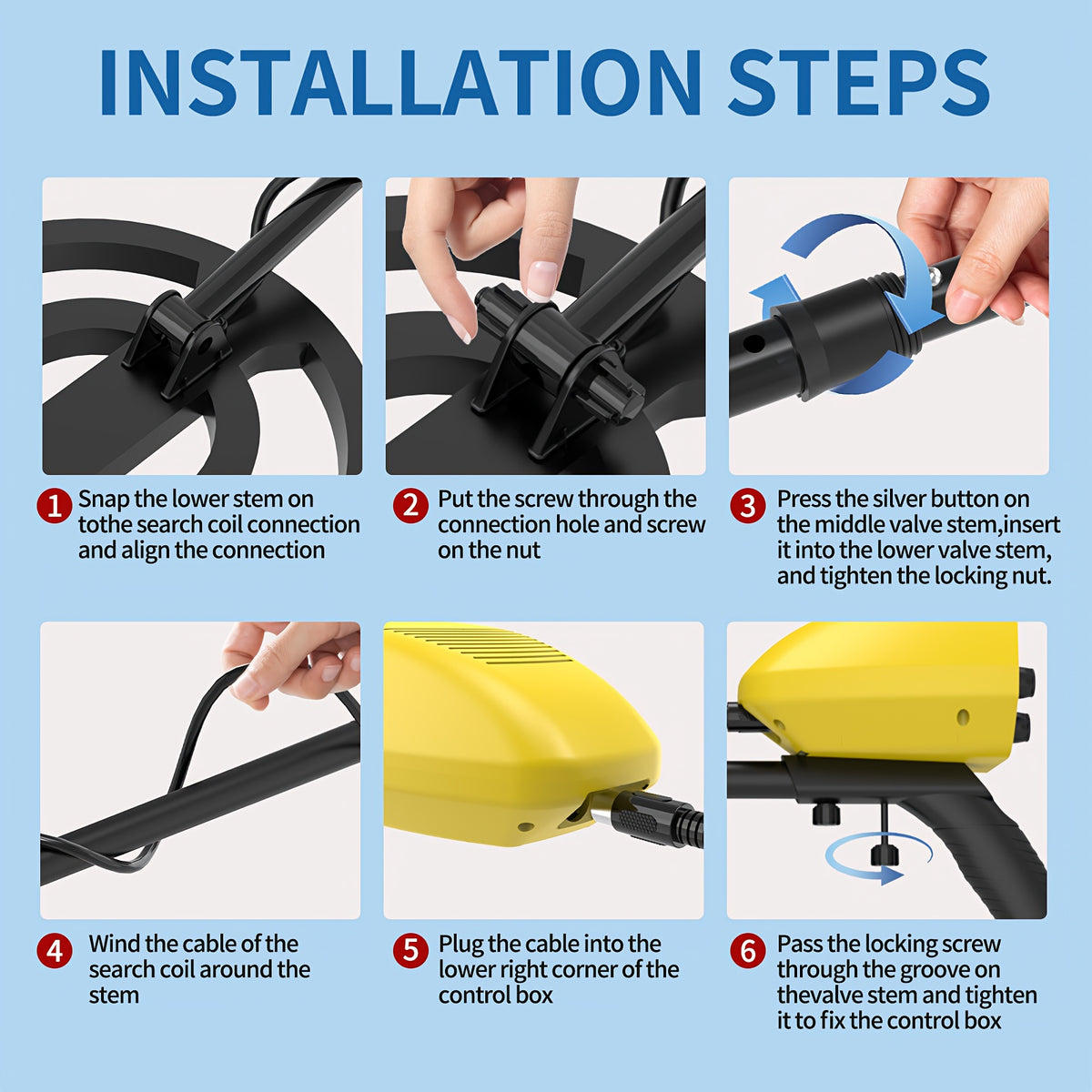 INSTALLATION STEPS

1 Snap the lower stem on tothe search coil connection and align the connection

2 Put the screw through the connection hole and screw on the nut

3 Press the silver button on the middle valve stem,insert it into the lower valve stem, and tighten the locking nut.

4 Wind the cable of the search coil around the stem

5 Plug the cable into the lower right corner of the control box

6 Pass the locking screw through the groove on thevalve stem and tighten it to fix the control box