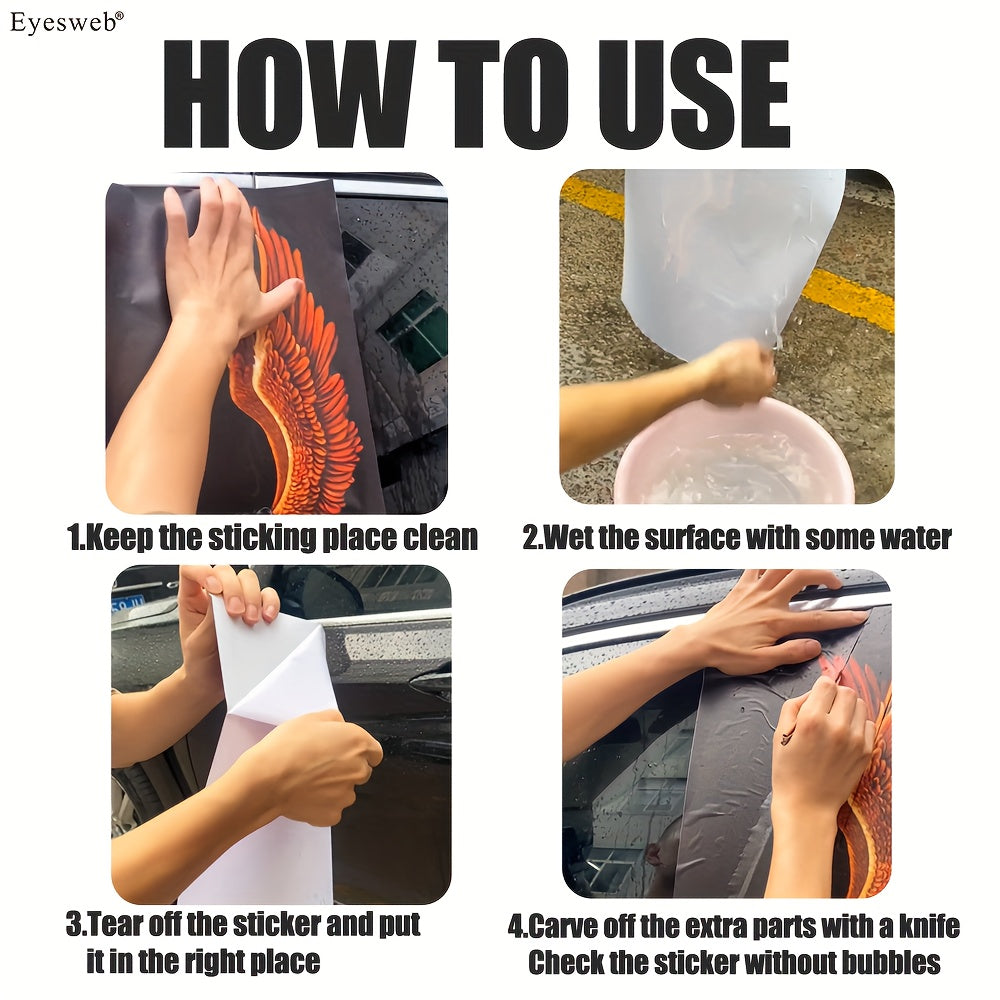 Eyesweb®

HOW TO USE

1.Keep the sticking place clean

2.Wet the surface with some water

3.Tear off the sticker and put it in the right place

4.Carve off the extra parts with a knife
Check the sticker without bubbles